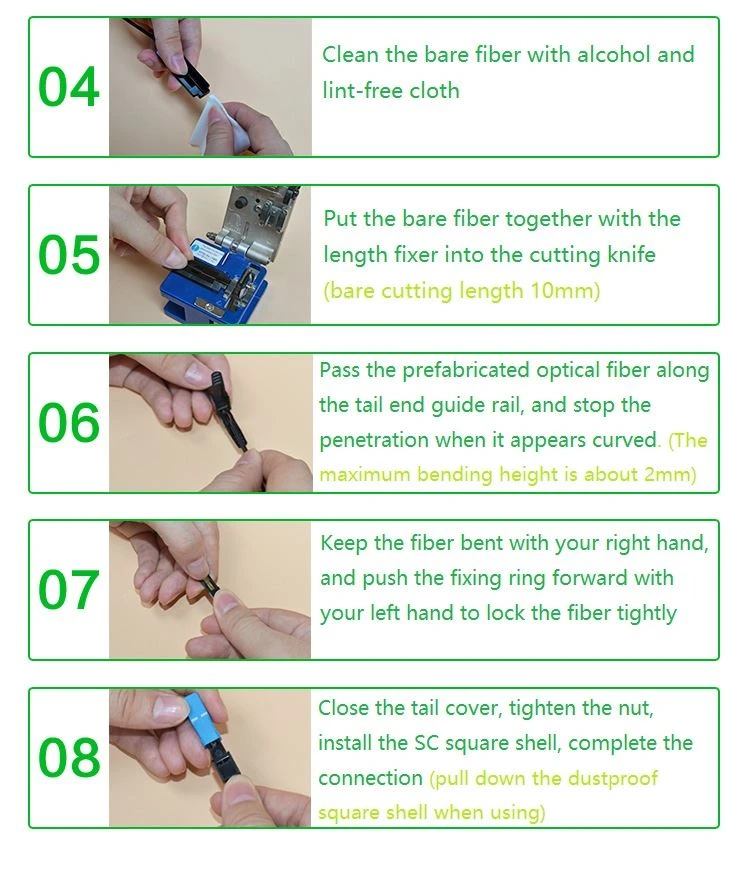 04

Clean the bare fiber with alcohol and lint-free cloth

05

Put the bare fiber together with the length fixer into the cutting knife (bare cutting length 10mm)

06

Pass the prefabricated optical fiber along the tail end guide rail, and stop the penetration when it appears curved. (The maximum bending height is about 2mm)

07

Keep the fiber bent with your right hand, and push the fixing ring forward with your left hand to lock the fiber tightly

08

Close the tail cover, tighten the nut, install the SC square shell, complete the connection (pull down the dustproof square shell when using)